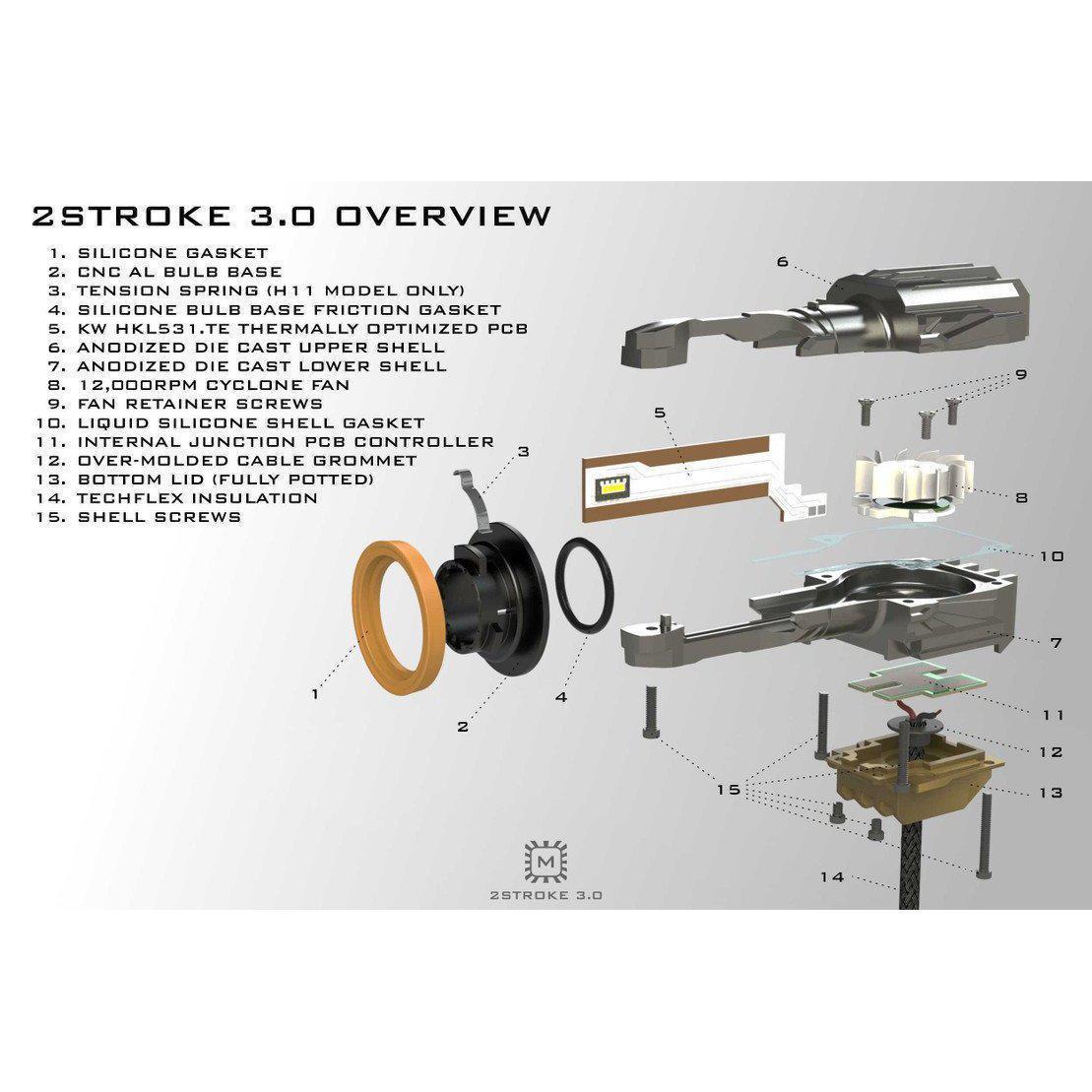 2STROKE 3.0 OVERVIEW

1. SILICONE GASKET
2. CNC AL BULB BASE
3. TENSION SPRING (H11 MODEL ONLY)
4. SILICONE BULB BASE FRICTION GASKET
5. KW HKL531.TE THERMALLY OPTIMIZED PCB
6. ANODIZED DIE CAST UPPER SHELL
7. ANODIZED DIE CAST LOWER SHELL
8. 12,000RPM CYCLONE FAN
9. FAN RETAINER SCREWS
10. LIQUID SILICONE SHELL GASKET
11. INTERNAL JUNCTION PCB CONTROLLER
12. OVER-MOLDED CABLE GROMMET
13. BOTTOM LID (FULLY POTTED)
14. TECHFLEX INSULATION
15. SHELL SCREWS

6
9
5
3
8
10
7
1
4
2
11
12
15
13
14

M
2STROKE 3.0