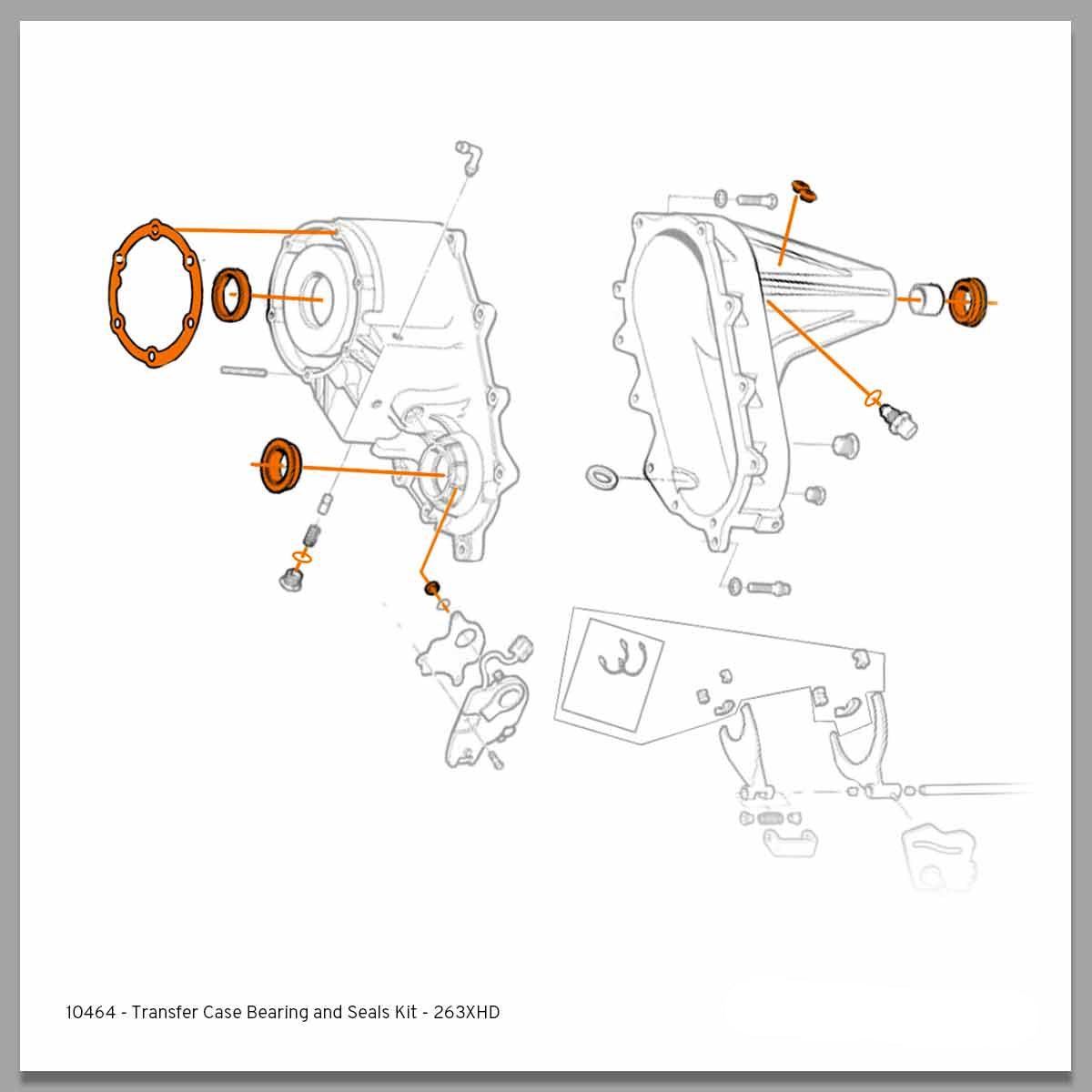 10464 - Transfer Case Bearing and Seals Kit - 263XHD