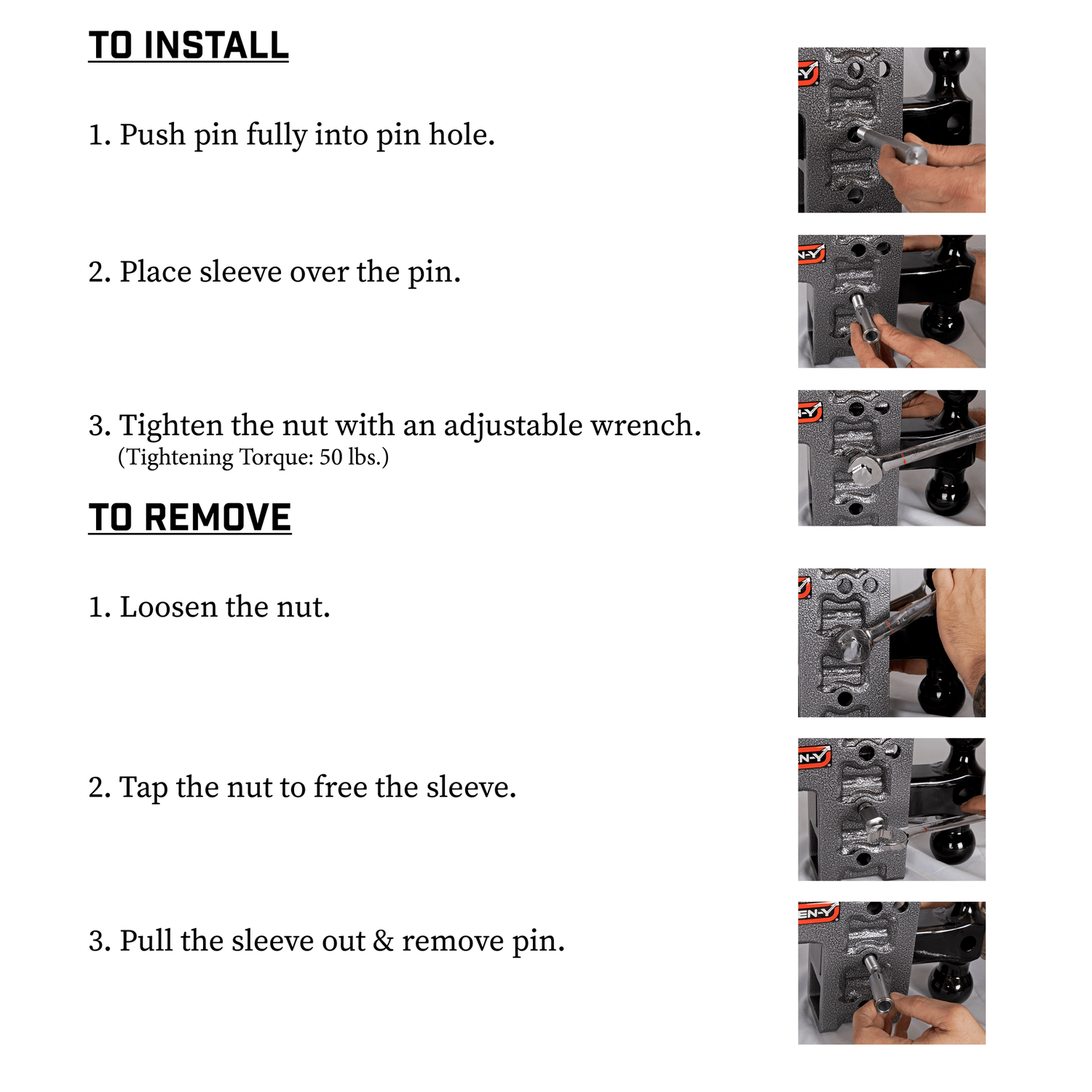 TO INSTALL

1. Push pin fully into pin hole.

2. Place sleeve over the pin.

3. Tighten the nut with an adjustable wrench.
(Tightening Torque: 50 lbs.)

TO REMOVE

1. Loosen the nut.

2. Tap the nut to free the sleeve.

3. Pull the sleeve out & remove pin.