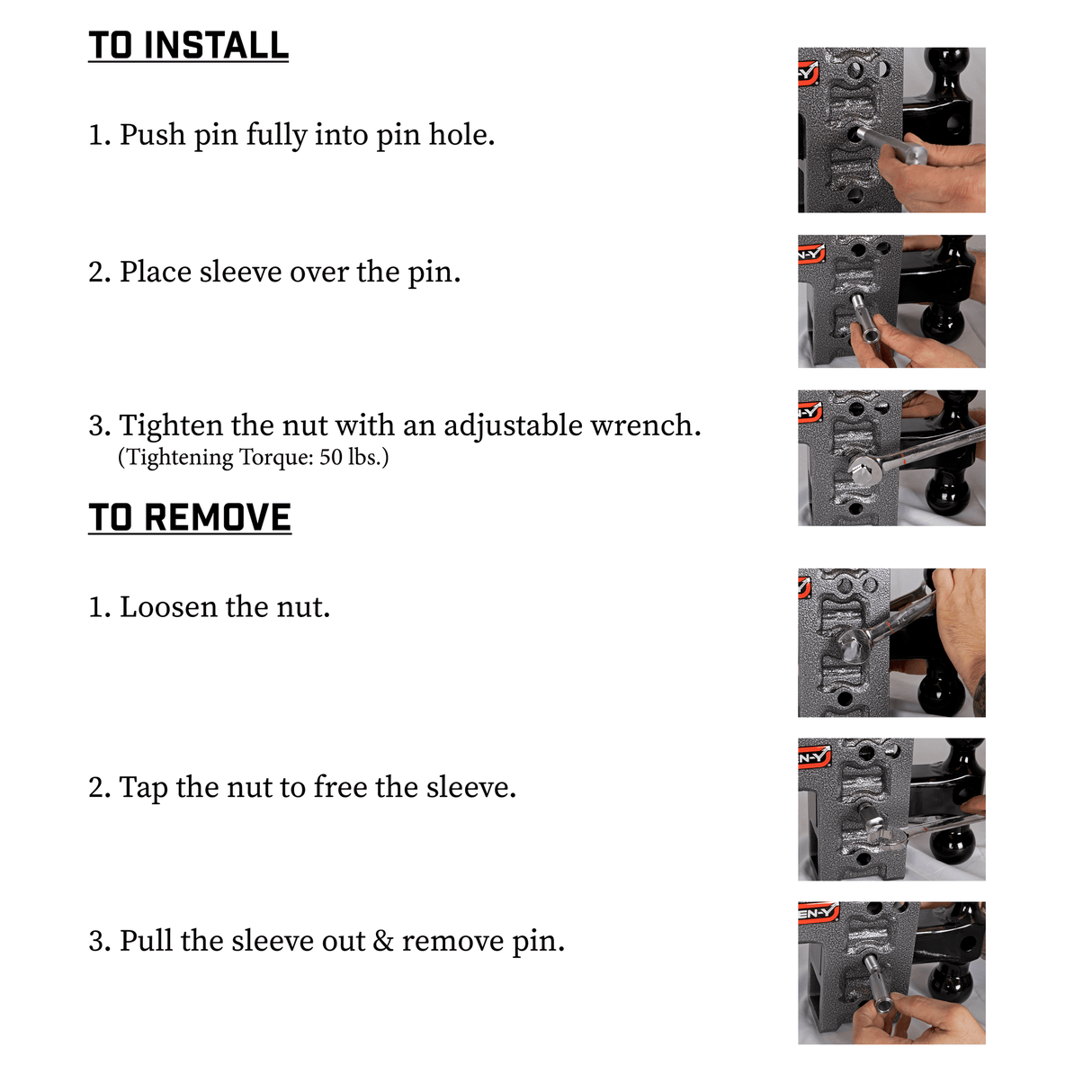 TO INSTALL

1. Push pin fully into pin hole.

2. Place sleeve over the pin.

3. Tighten the nut with an adjustable wrench.
(Tightening Torque: 50 lbs.)

TO REMOVE

1. Loosen the nut.

2. Tap the nut to free the sleeve.

3. Pull the sleeve out & remove pin.