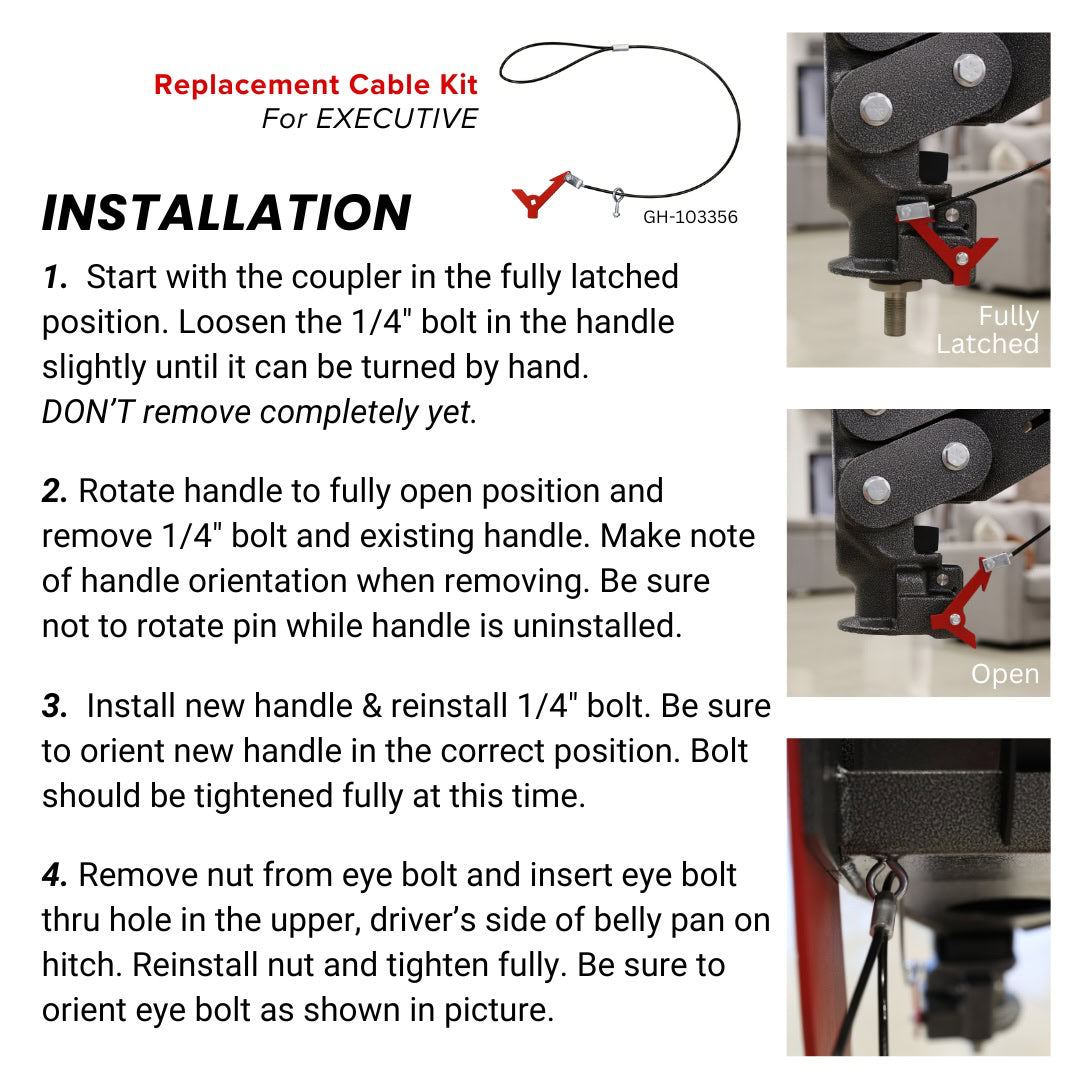 Replacement Cable Kit
For EXECUTIVE

GH-103356

INSTALLATION

1. Start with the coupler in the fully latched position. Loosen the 1/4" bolt in the handle slightly until it can be turned by hand. DON'T remove completely yet.

2. Rotate handle to fully open position and remove 1/4" bolt and existing handle. Make note of handle orientation when removing. Be sure not to rotate pin while handle is uninstalled.

3. Install new handle & reinstall 1/4" bolt. Be sure to orient new handle in the correct position. Bolt should be tightened fully at this time.

4. Remove nut from eye bolt and insert eye bolt thru hole in the upper, driver's side of belly pan on hitch. Reinstall nut and tighten fully. Be sure to orient eye bolt as shown in picture.

Fully Latched

Open