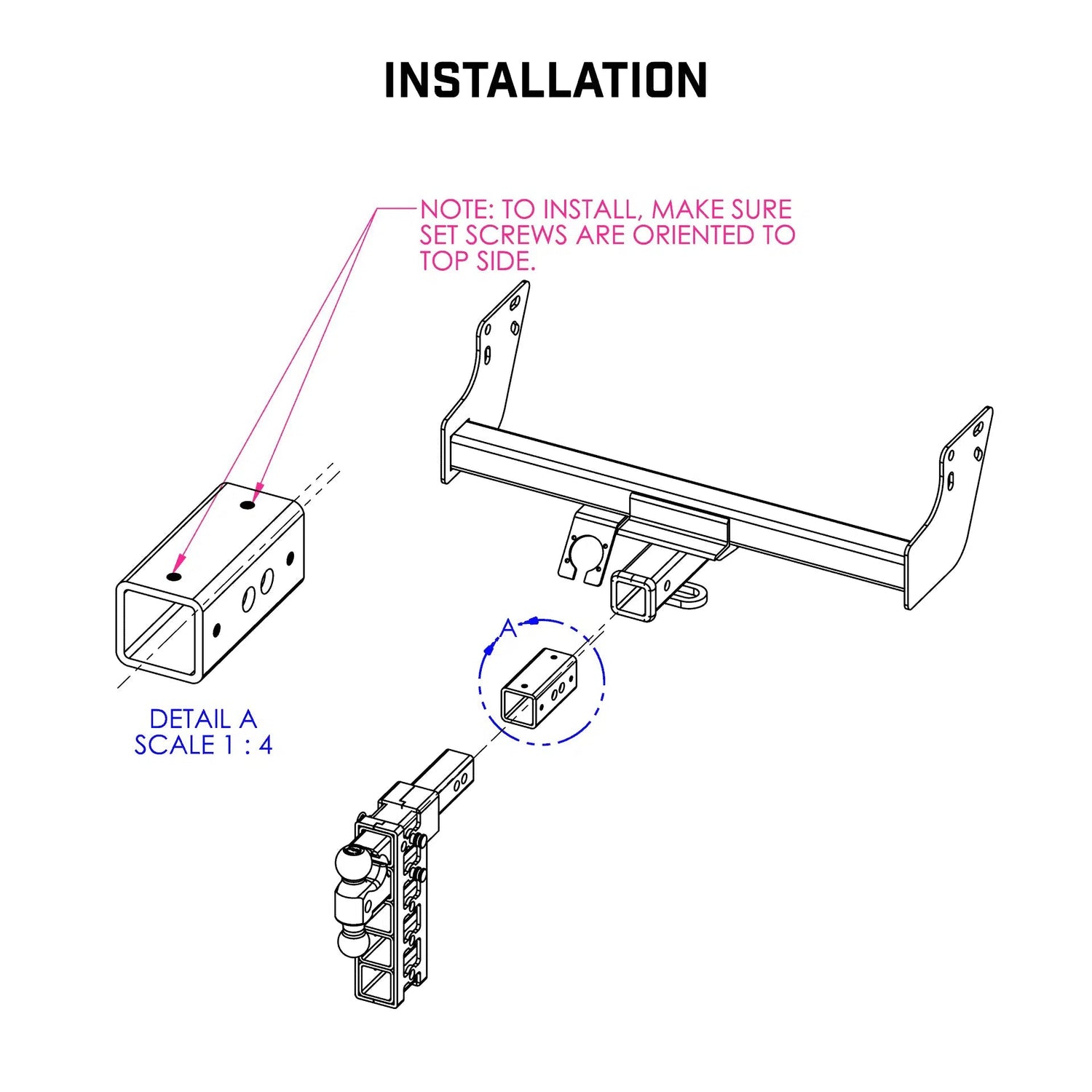 INSTALLATION

NOTE: TO INSTALL, MAKE SURE SET SCREWS ARE ORIENTED TO TOP SIDE.

A

DETAIL A
SCALE 1 : 4