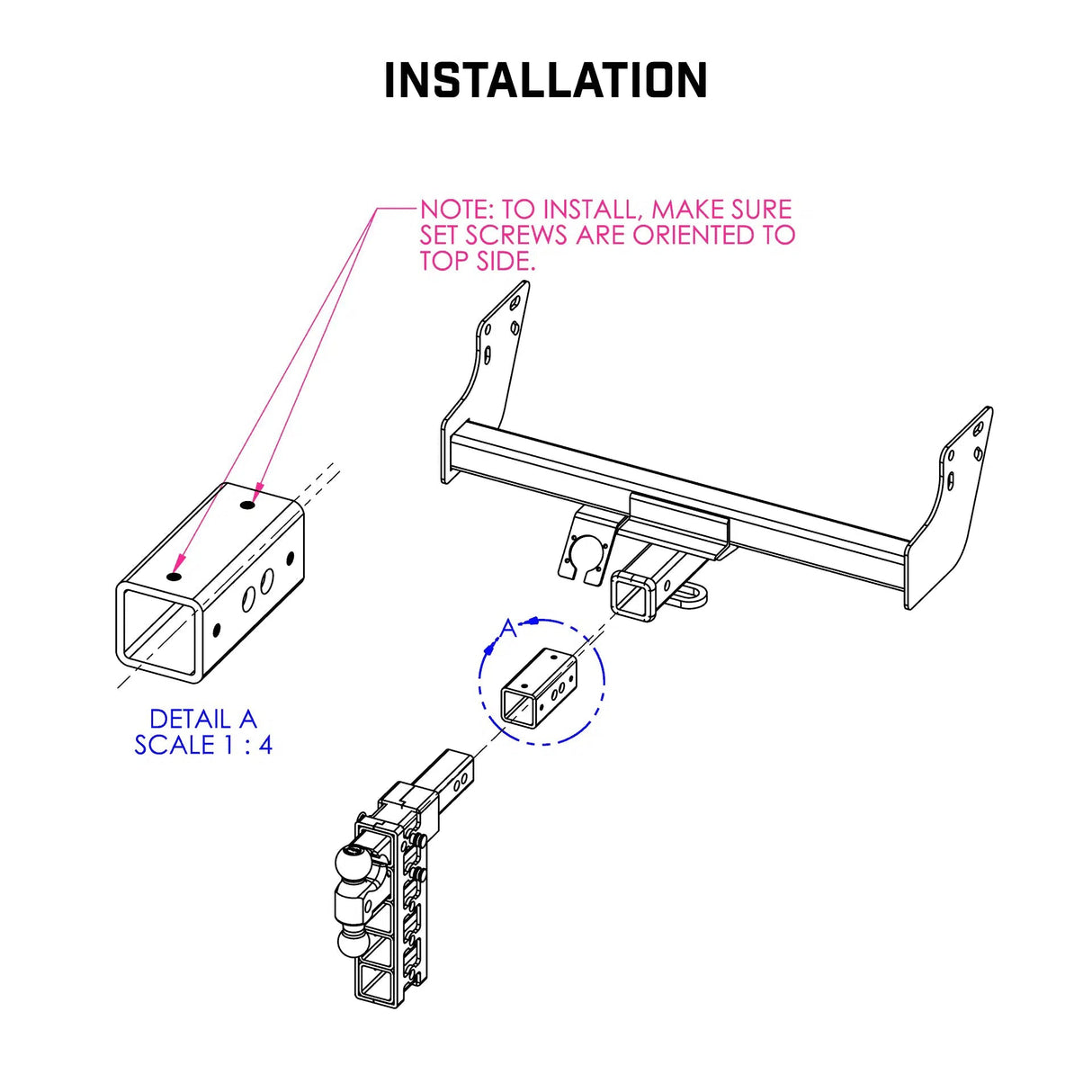 INSTALLATION

NOTE: TO INSTALL, MAKE SURE SET SCREWS ARE ORIENTED TO TOP SIDE.

A

DETAIL A
SCALE 1 : 4