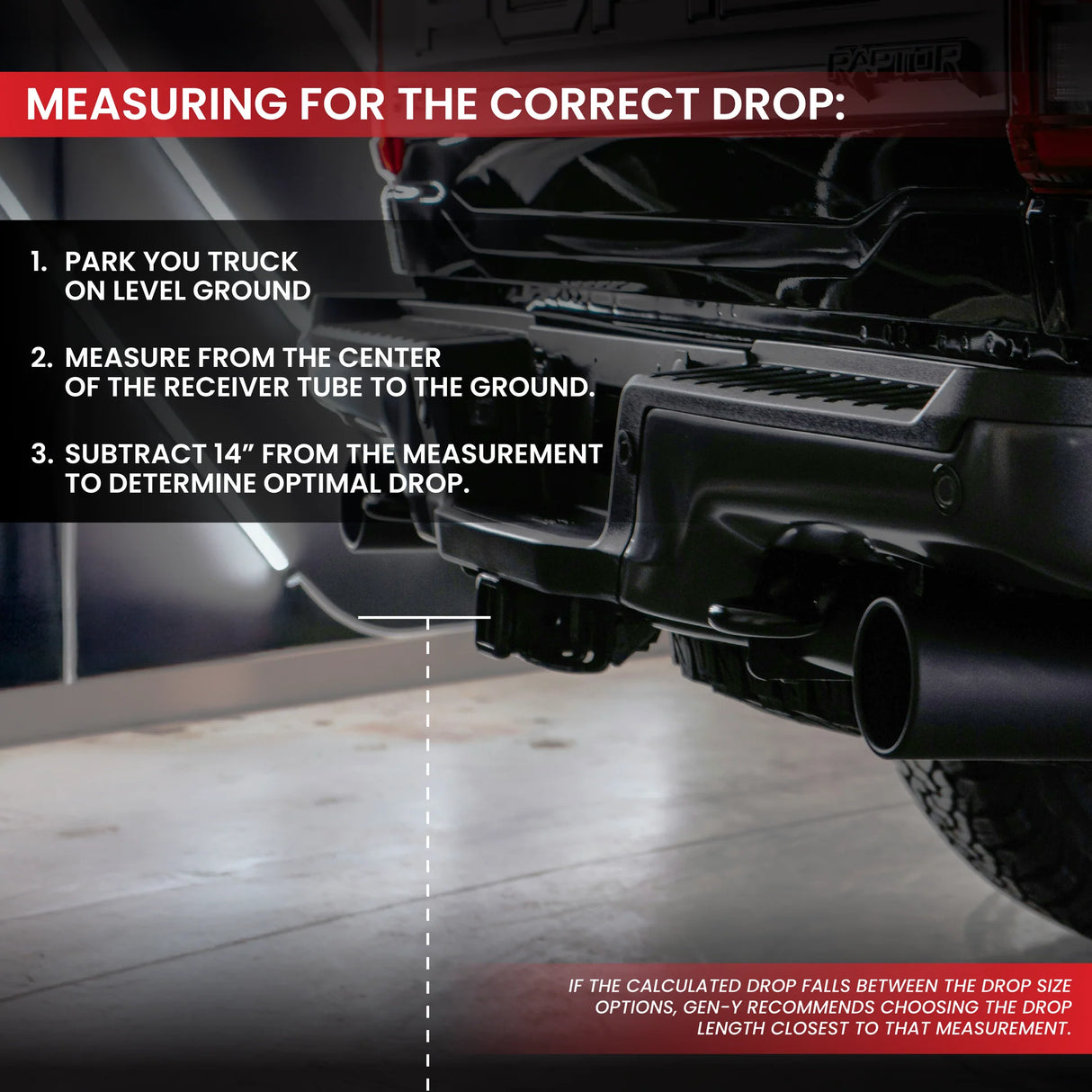 RAPTOR

MEASURING FOR THE CORRECT DROP:

1. PARK YOU TRUCK ON LEVEL GROUND

2. MEASURE FROM THE CENTER OF THE RECEIVER TUBE TO THE GROUND.

3. SUBTRACT 14” FROM THE MEASUREMENT TO DETERMINE OPTIMAL DROP.

IF THE CALCULATED DROP FALLS BETWEEN THE DROP SIZE OPTIONS, GEN-Y RECOMMENDS CHOOSING THE DROP LENGTH CLOSEST TO THAT MEASUREMENT.