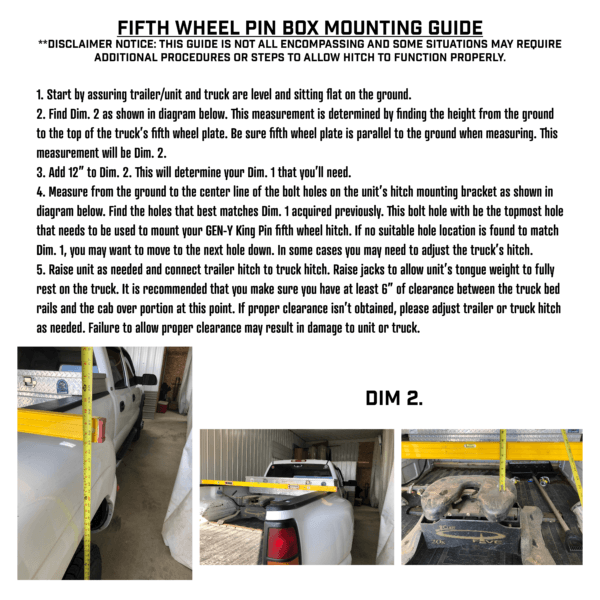 FIFTH WHEEL PIN BOX MOUNTING GUIDE

**DISCLAIMER NOTICE: THIS GUIDE IS NOT ALL ENCOMPASSING AND SOME SITUATIONS MAY REQUIRE ADDITIONAL PROCEDURES OR STEPS TO ALLOW HITCH TO FUNCTION PROPERLY.

1. Start by assuring trailer/unit and truck are level and sitting flat on the ground.
2. Find Dim. 2 as shown in diagram below. This measurement is determined by finding the height from the ground to the top of the truck's fifth wheel plate. Be sure fifth wheel plate is parallel to the ground when measuring. This measurement will be Dim. 2.
3. Add 12" to Dim. 2. This will determine your Dim. 1 that you'll need.
4. Measure from the ground to the center line of the bolt holes on the unit's hitch mounting bracket as shown in diagram below. Find the holes that best matches Dim. 1 acquired previously. This bolt hole with be the topmost hole that needs to be used to mount your GEN-Y King Pin fifth wheel hitch. If no suitable hole location is found to match Dim. 1, you may want to move to the next hole down. In some cases you may need to adjust the truck's hitch.
5. Raise unit as needed and connect trailer hitch to truck hitch. Raise jacks to allow unit's tongue weight to fully rest on the truck. It is recommended that you make sure you have at least 6" of clearance between the truck bed rails and the cab over portion at this point. If proper clearance isn't obtained, please adjust trailer or truck hitch as needed. Failure to allow proper clearance may result in damage to unit or truck.

DIM 2.