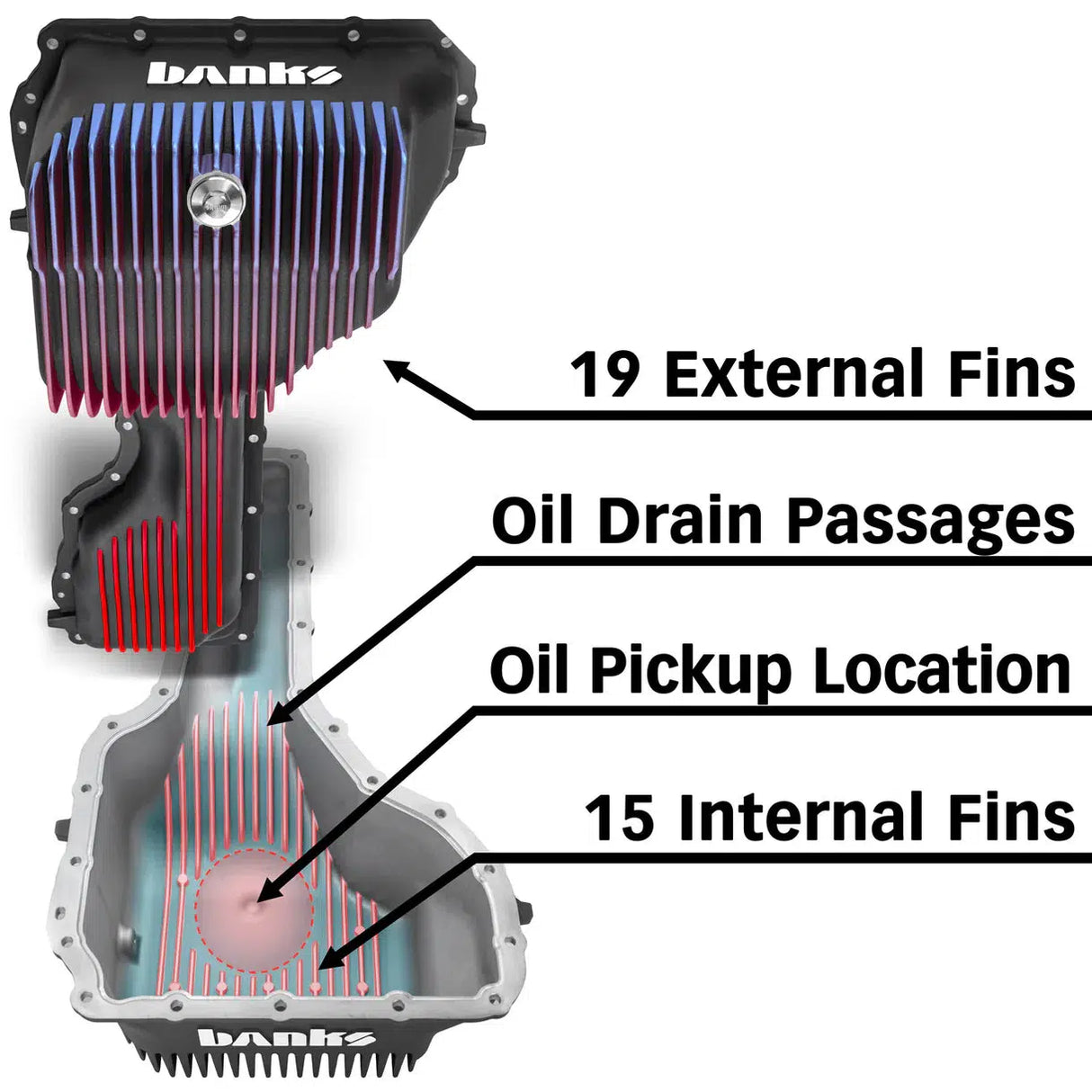 banks

19 External Fins

Oil Drain Passages

Oil Pickup Location

15 Internal Fins

banks