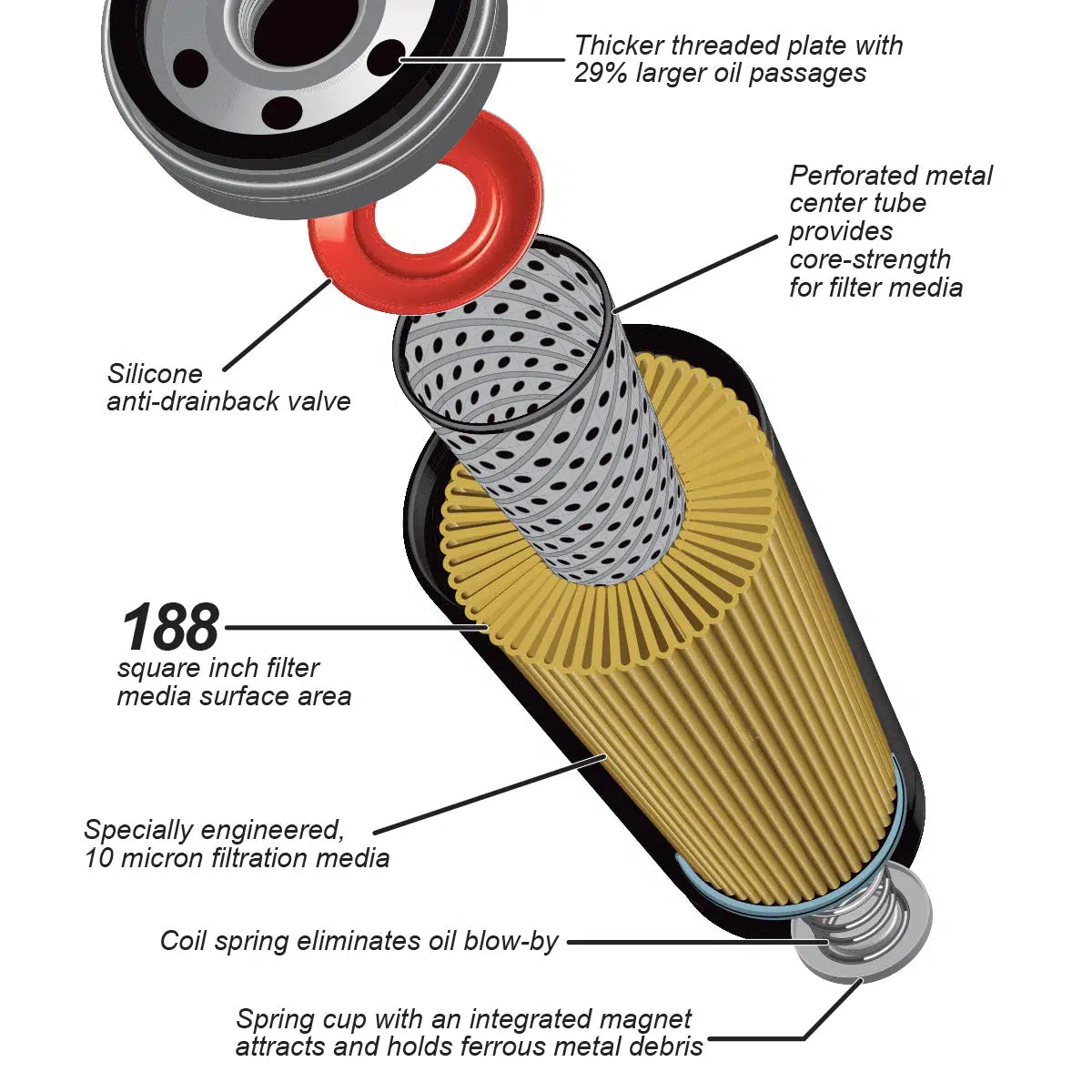 Thicker threaded plate with 29% larger oil passages

Perforated metal center tube provides core-strength for filter media

Silicone anti-drainback valve

188
square inch filter media surface area

Specially engineered, 10 micron filtration media

Coil spring eliminates oil blow-by

Spring cup with an integrated magnet attracts and holds ferrous metal debris