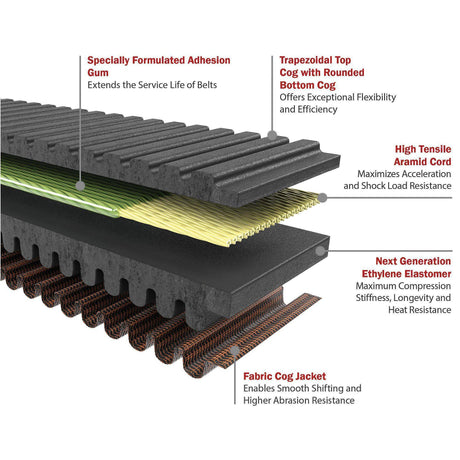 Specially Formulated Adhesion Gum
Extends the Service Life of Belts

Trapezoidal Top Cog with Rounded Bottom Cog
Offers Exceptional Flexibility and Efficiency

High Tensile Aramid Cord
Maximizes Acceleration and Shock Load Resistance

Next Generation Ethylene Elastomer
Maximum Compression Stiffness, Longevity and Heat Resistance

Fabric Cog Jacket
Enables Smooth Shifting and Higher Abrasion Resistance