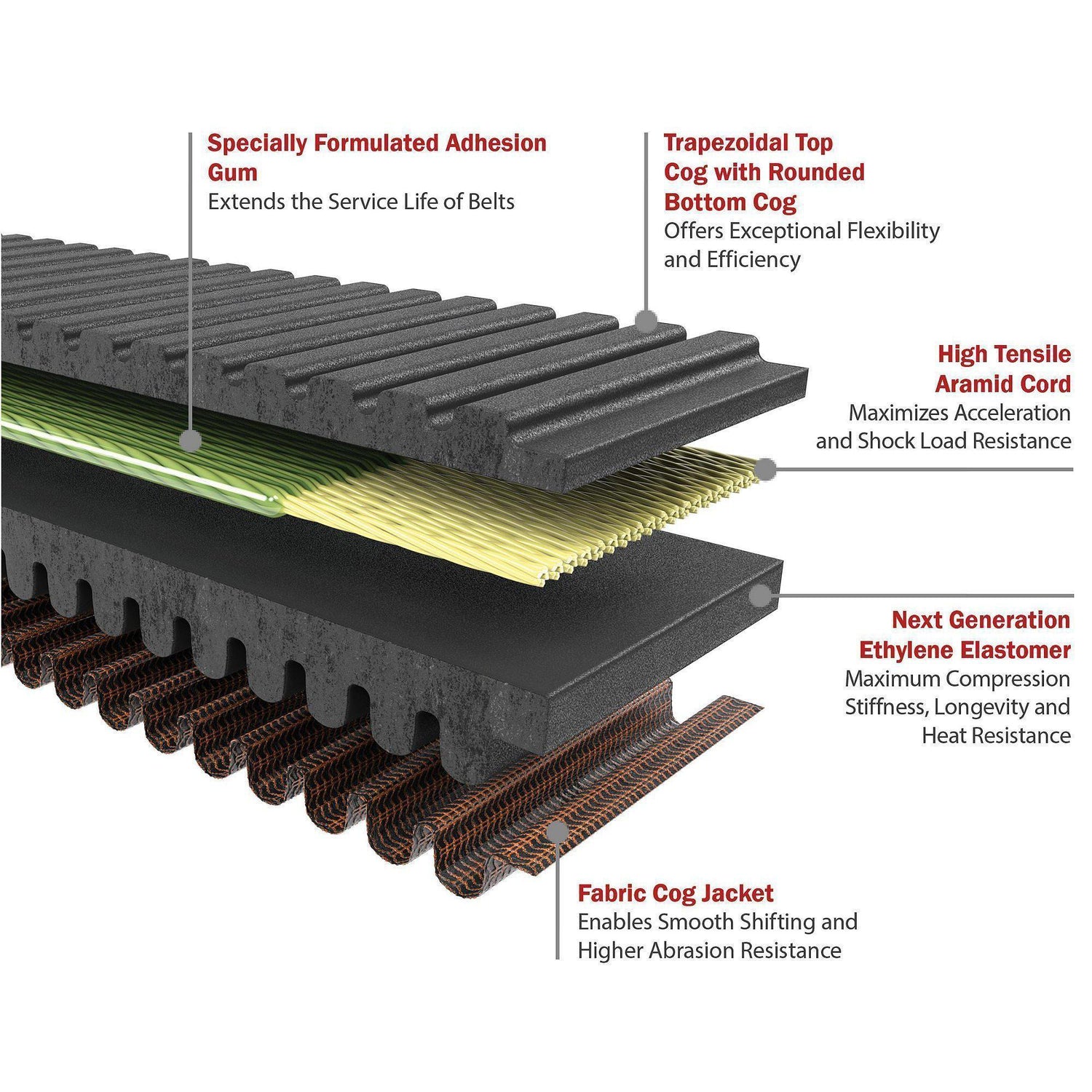 Specially Formulated Adhesion Gum
Extends the Service Life of Belts

Trapezoidal Top Cog with Rounded Bottom Cog
Offers Exceptional Flexibility and Efficiency

High Tensile Aramid Cord
Maximizes Acceleration and Shock Load Resistance

Next Generation Ethylene Elastomer
Maximum Compression Stiffness, Longevity and Heat Resistance

Fabric Cog Jacket
Enables Smooth Shifting and Higher Abrasion Resistance