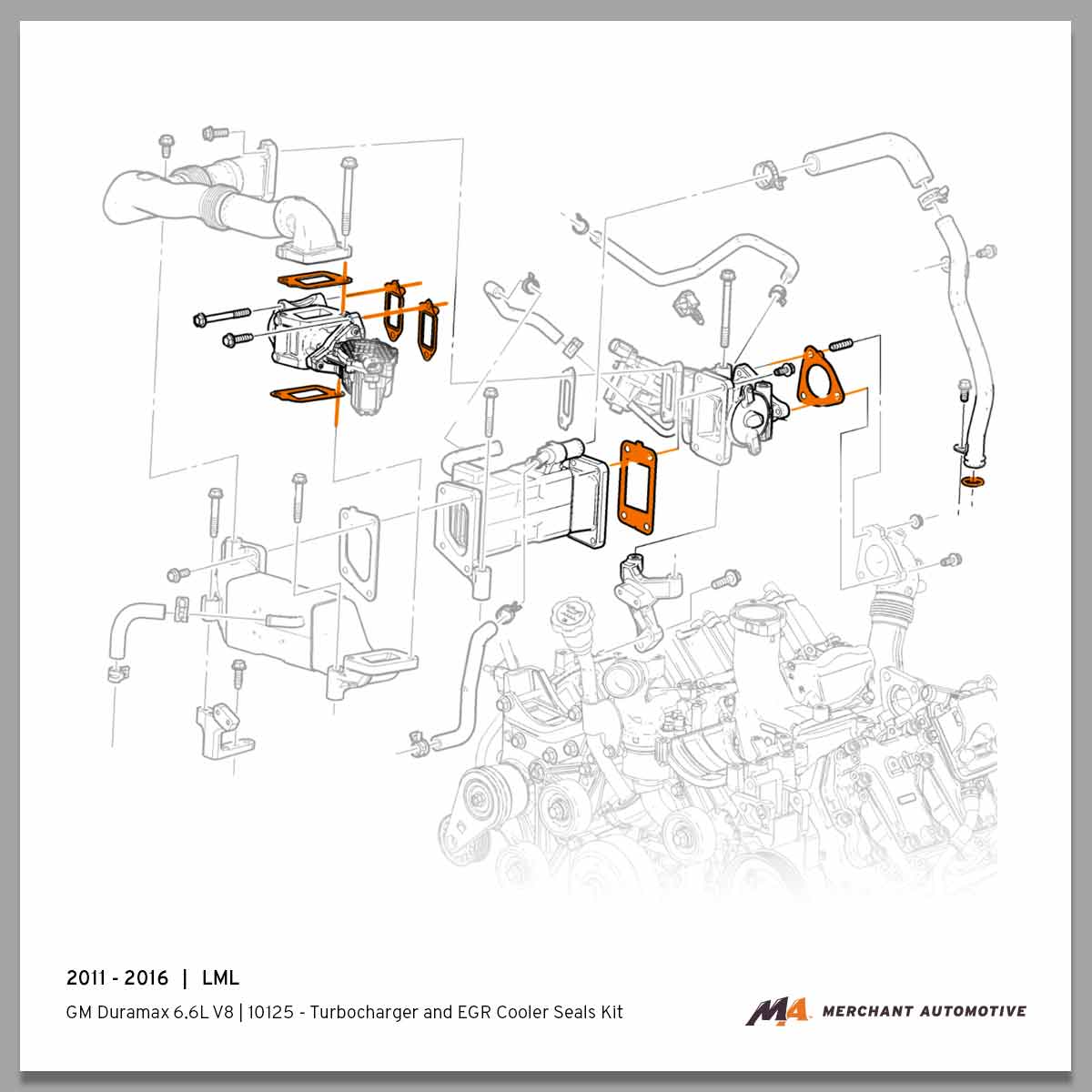 2011 - 2016 | LML

GM Duramax 6.6L V8 | 10125 - Turbocharger and EGR Cooler Seals Kit

MA MERCHANT AUTOMOTIVE