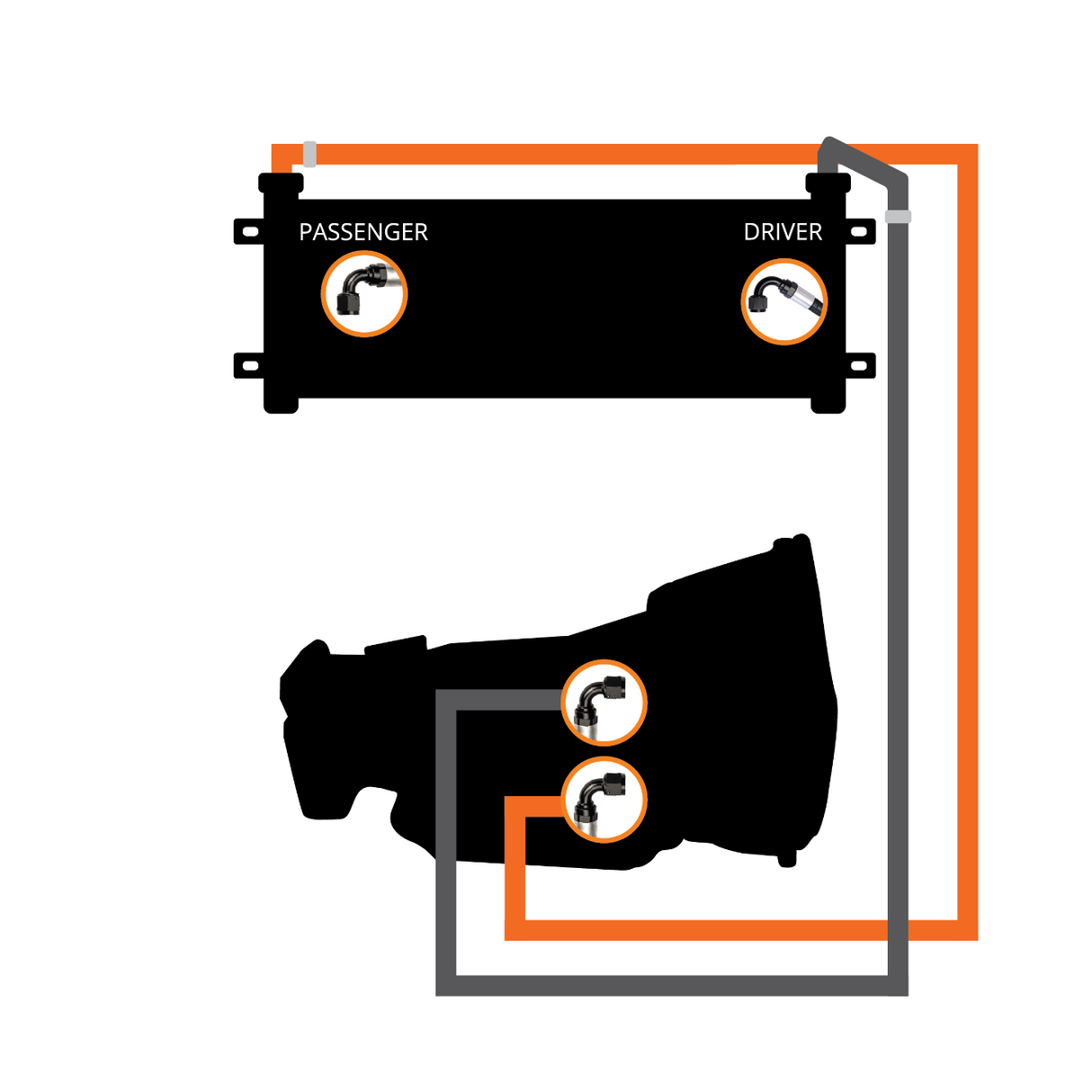 PASSENGER

DRIVER