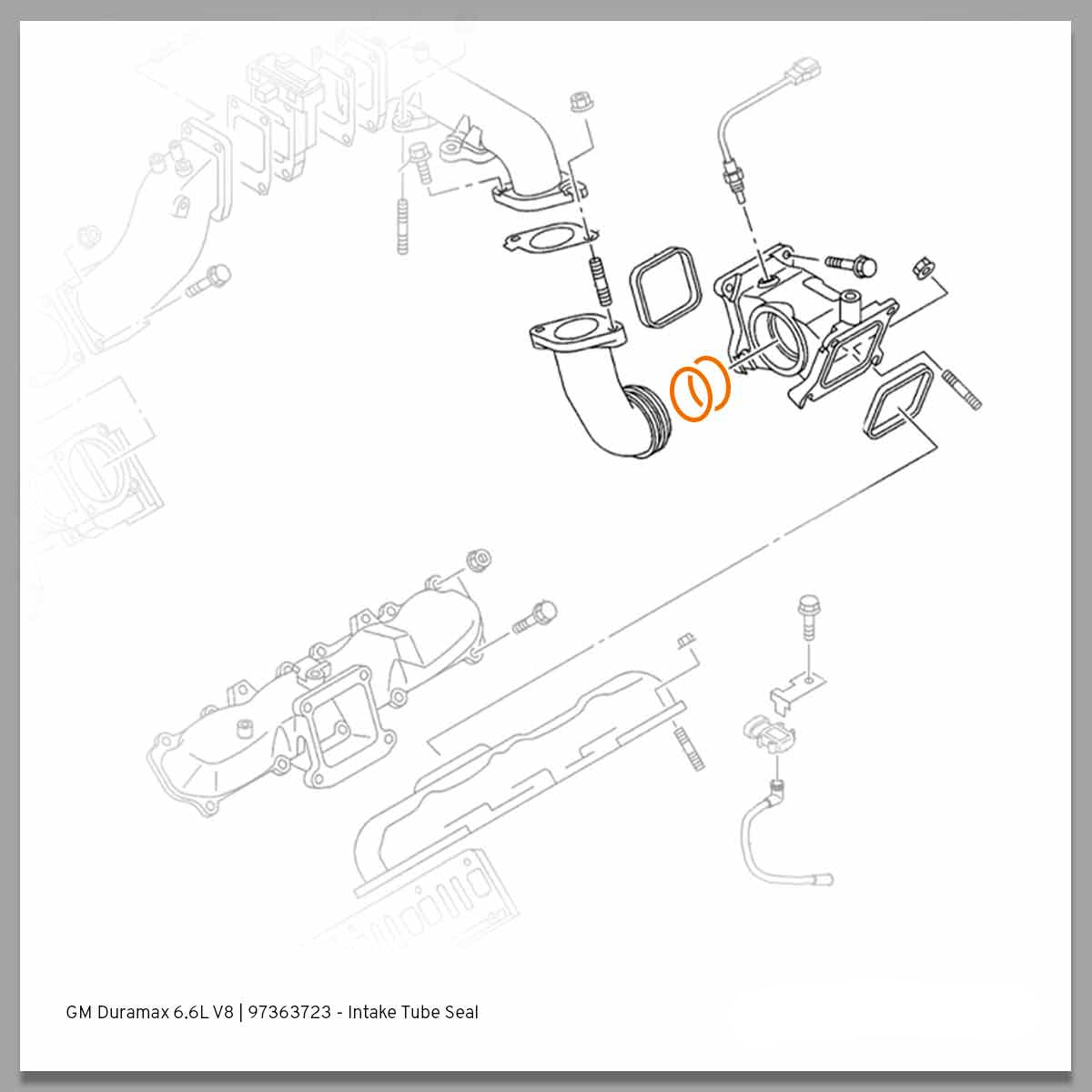 GM Duramax 6.6L V8 | 97363723 - Intake Tube Seal