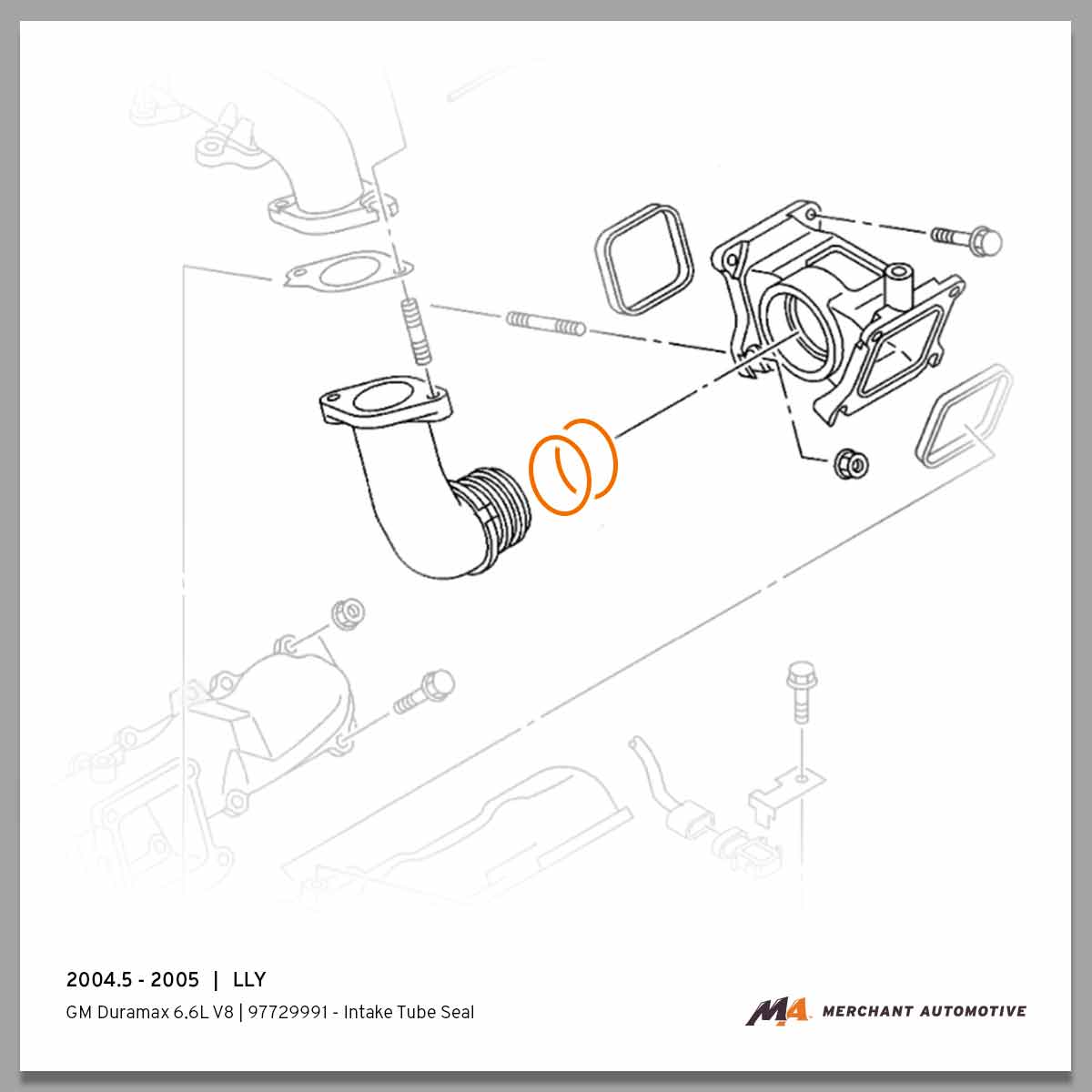 2004.5 - 2005 | LLY

GM Duramax 6.6L V8 | 97729991 - Intake Tube Seal

MA MERCHANT AUTOMOTIVE