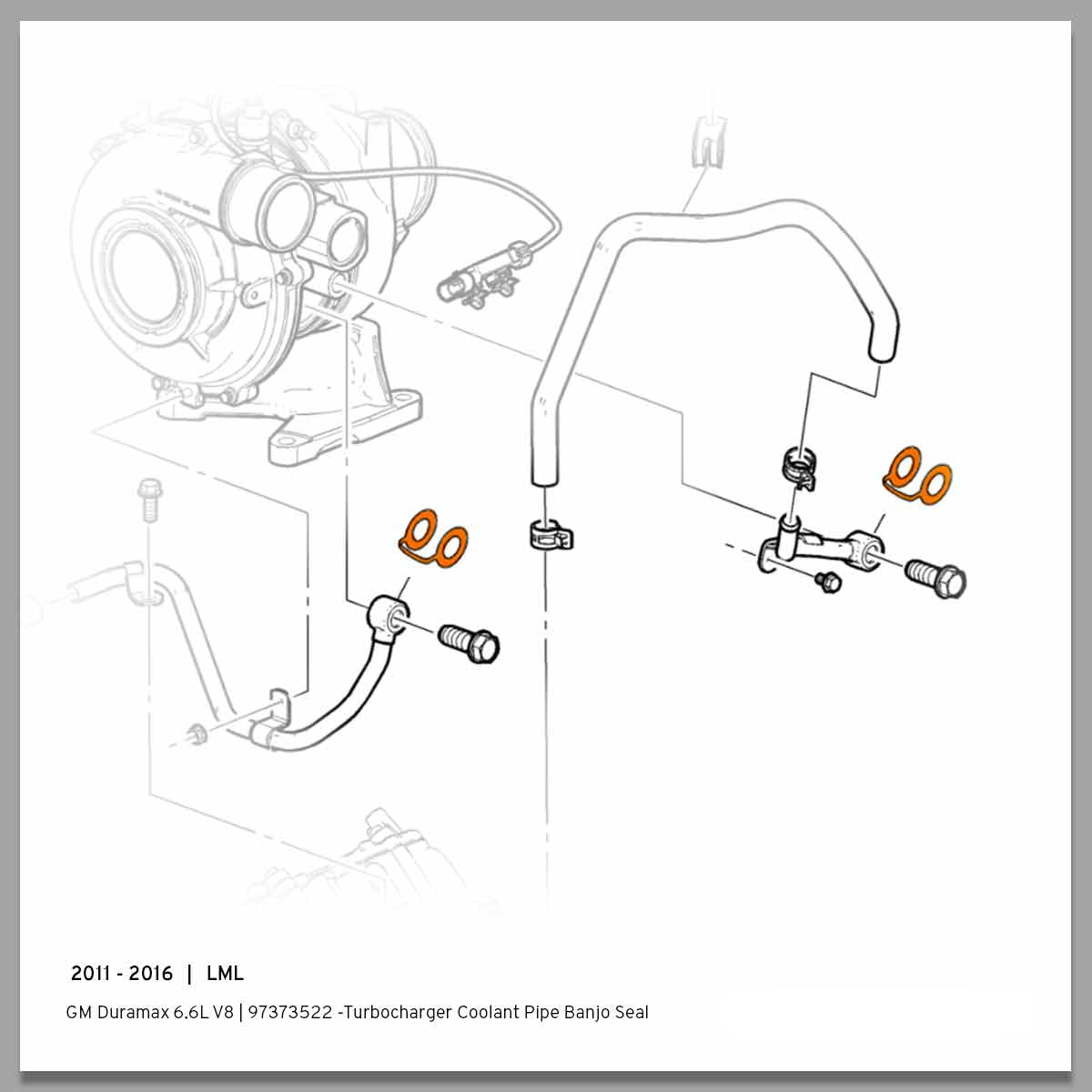 2011 - 2016 | LML

GM Duramax 6.6L V8 | 97373522 -Turbocharger Coolant Pipe Banjo Seal