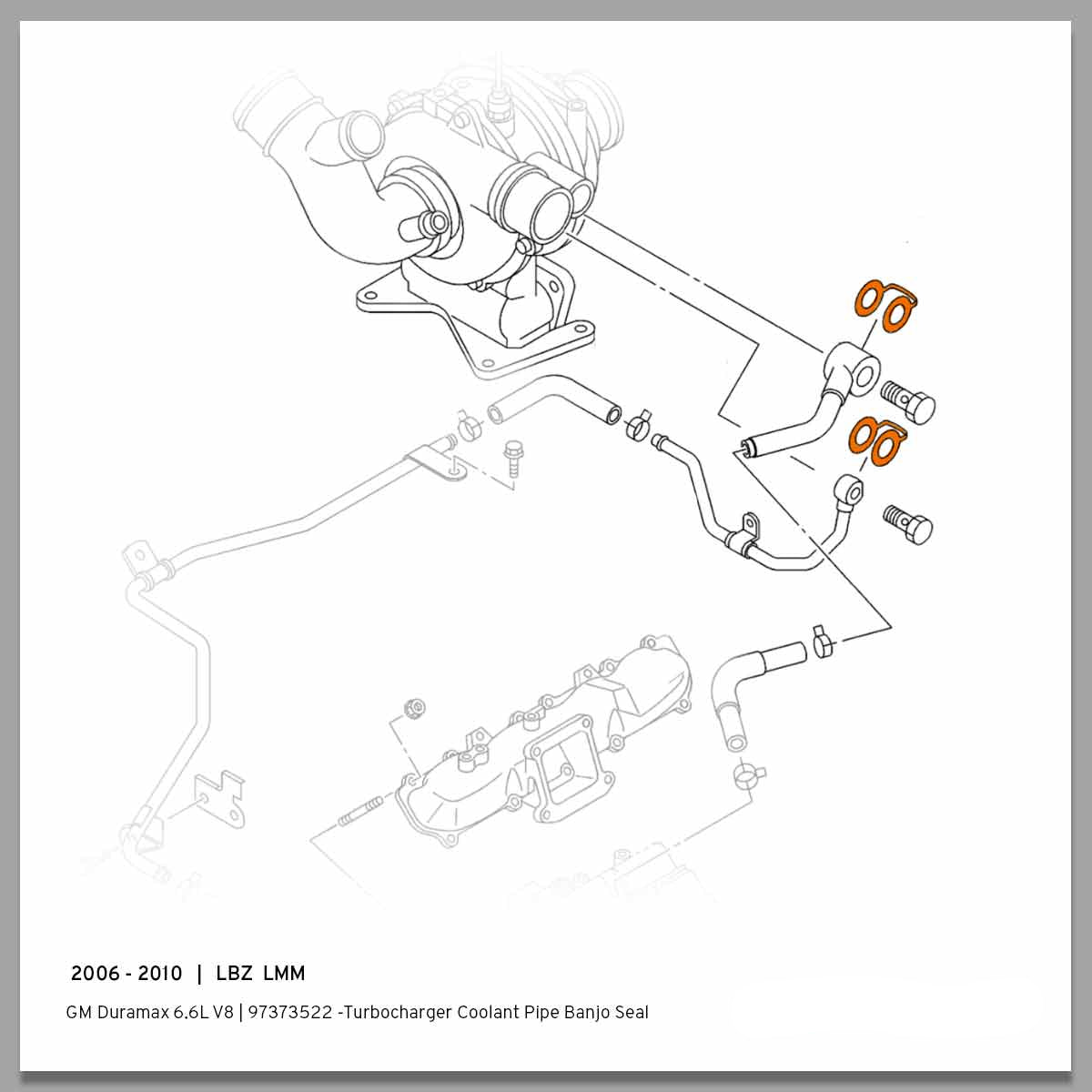 2006 - 2010 | LBZ LMM

GM Duramax 6.6L V8 | 97373522 -Turbocharger Coolant Pipe Banjo Seal