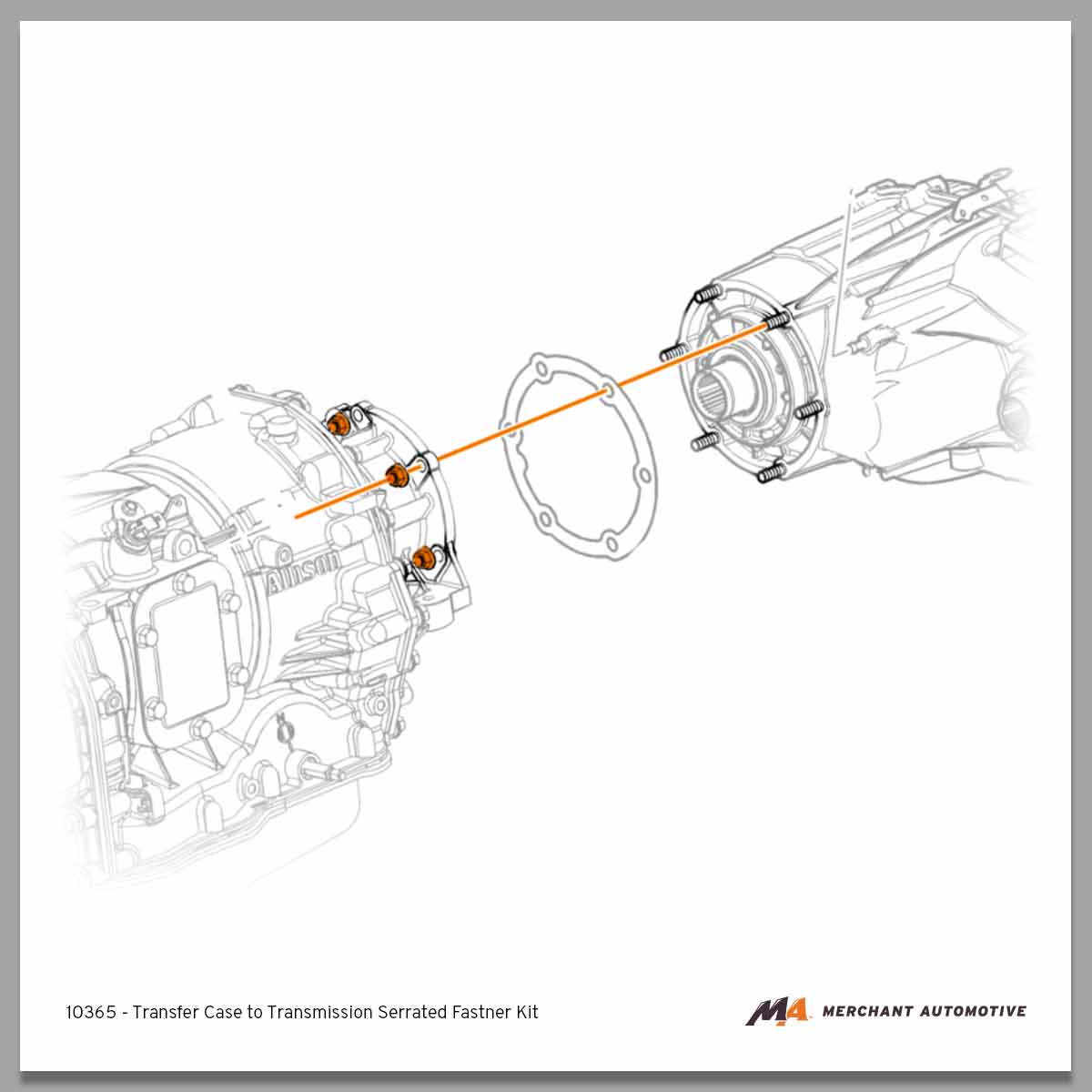 Allison

10365 - Transfer Case to Transmission Serrated Fastner Kit

MA MERCHANT AUTOMOTIVE