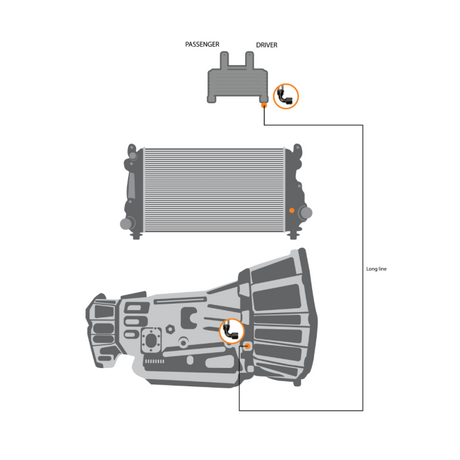 PASSENGER
DRIVER

Long line