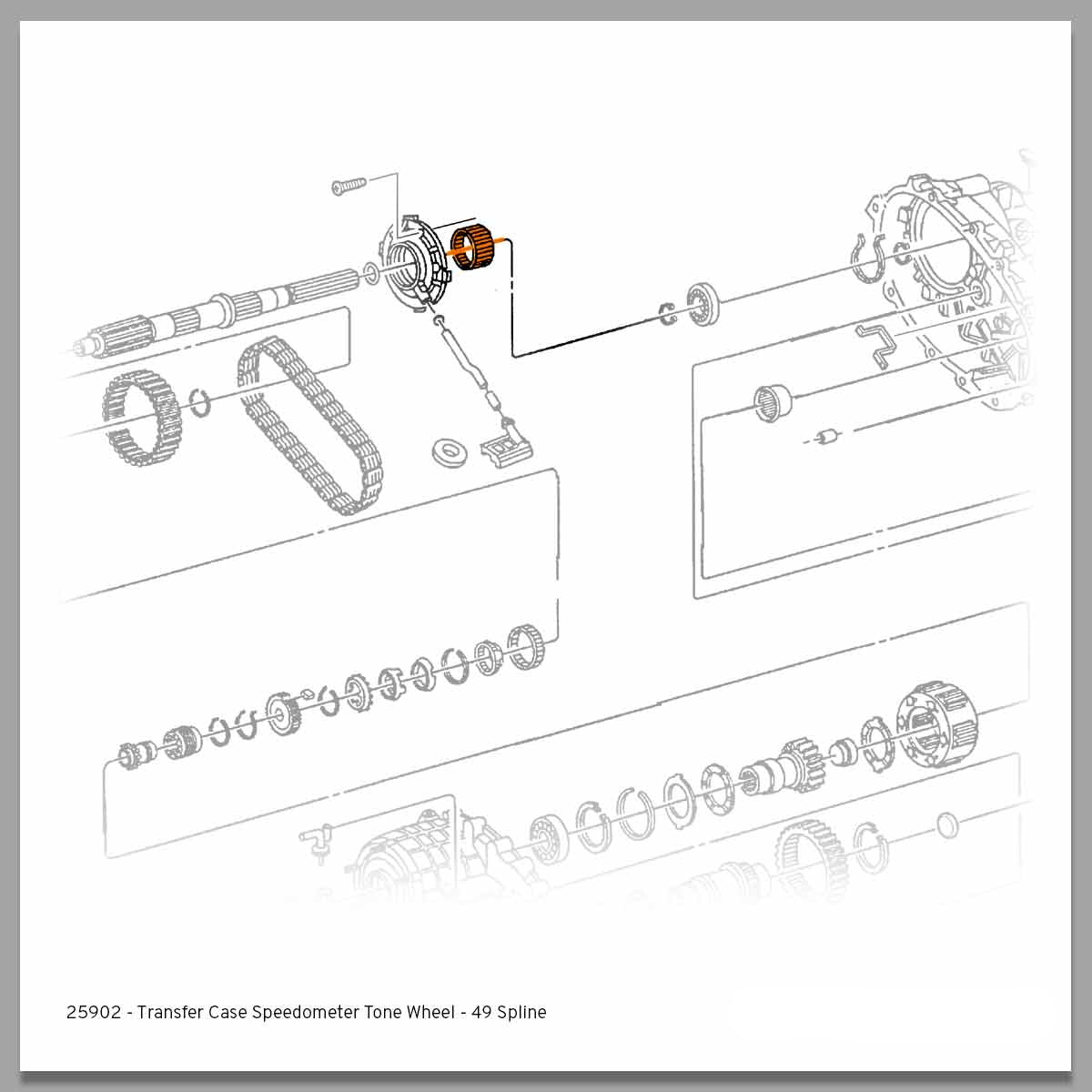 25902 - Transfer Case Speedometer Tone Wheel - 49 Spline