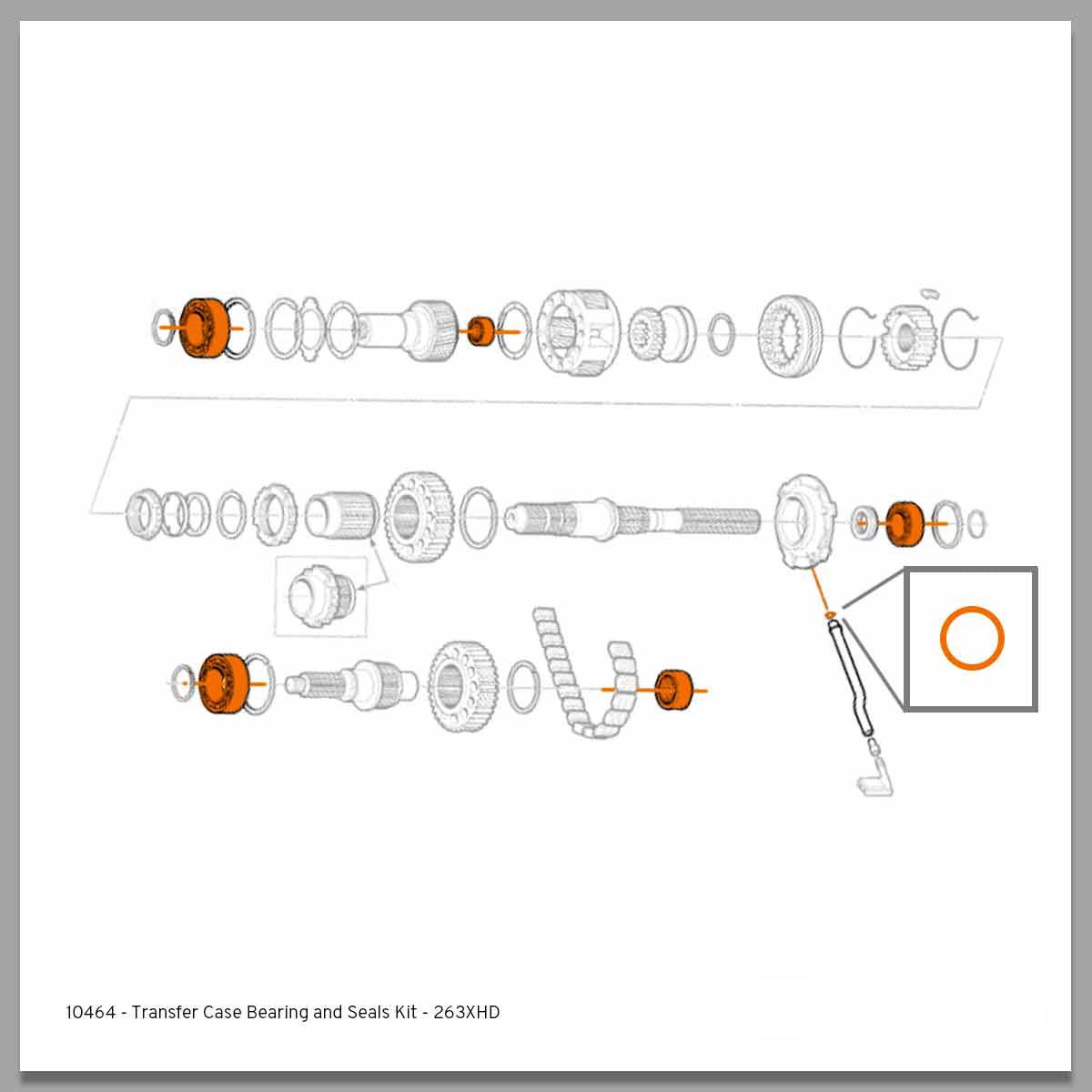 10464 - Transfer Case Bearing and Seals Kit - 263XHD