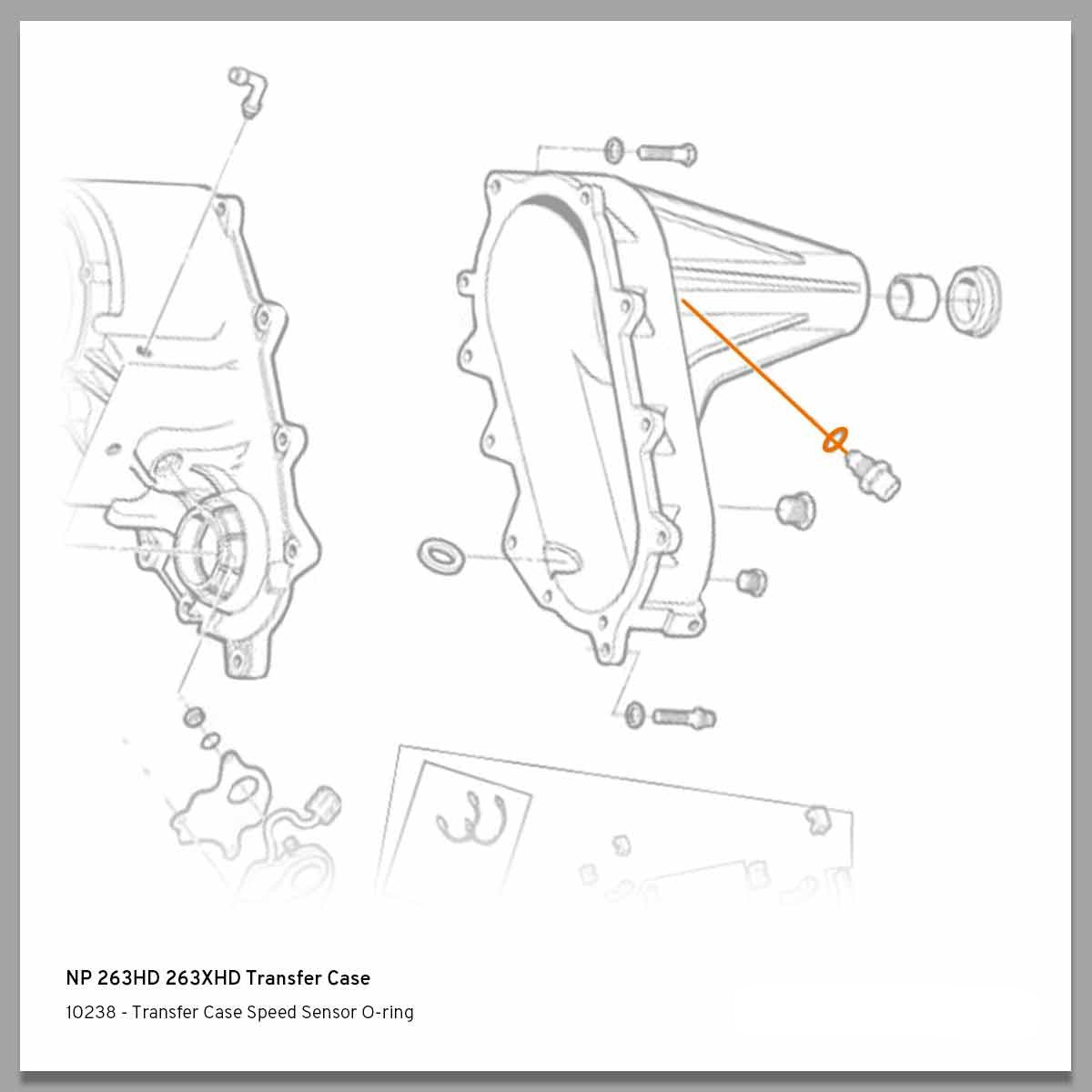 NP 263HD 263XHD Transfer Case

10238 - Transfer Case Speed Sensor O-ring