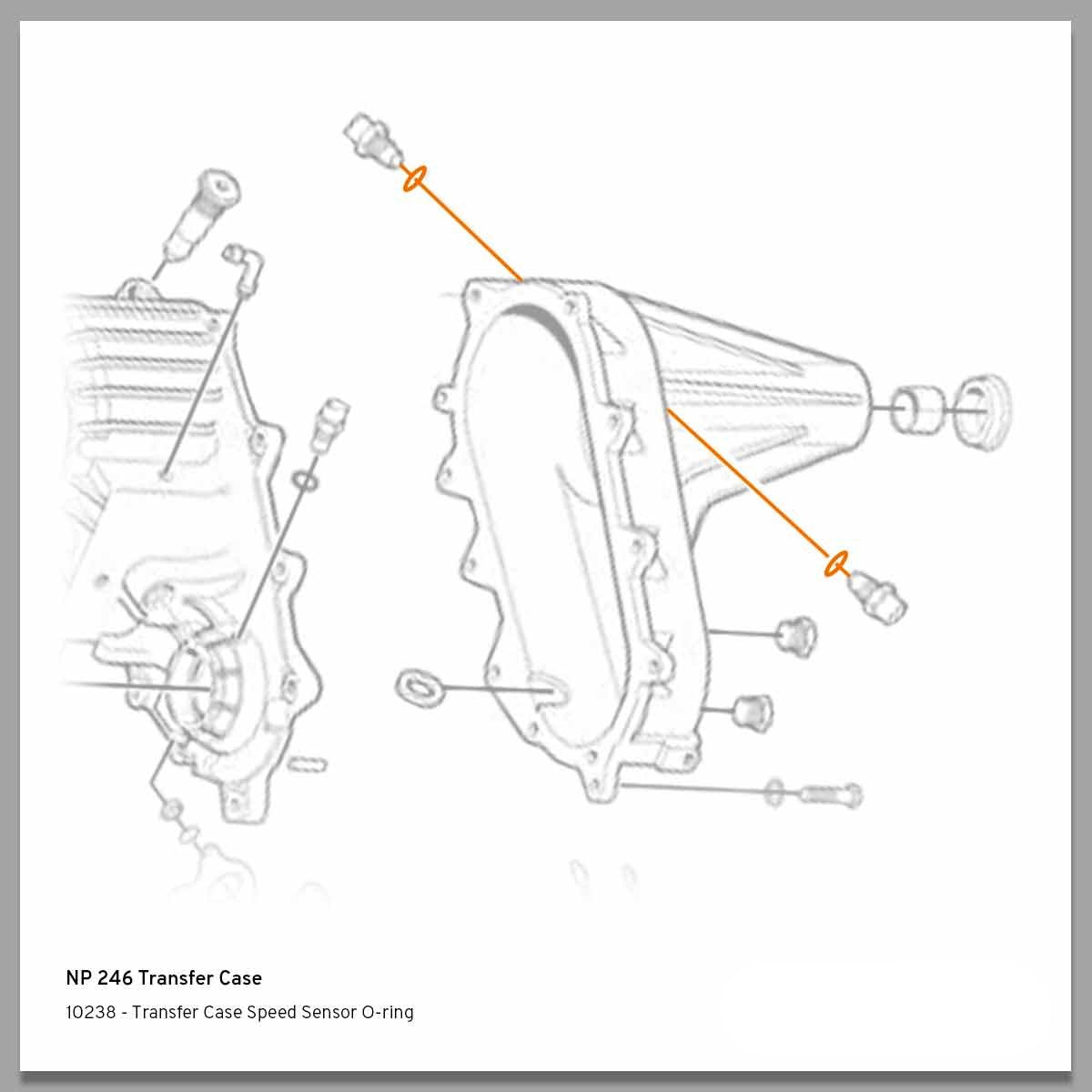 NP 246 Transfer Case

10238 - Transfer Case Speed Sensor O-ring