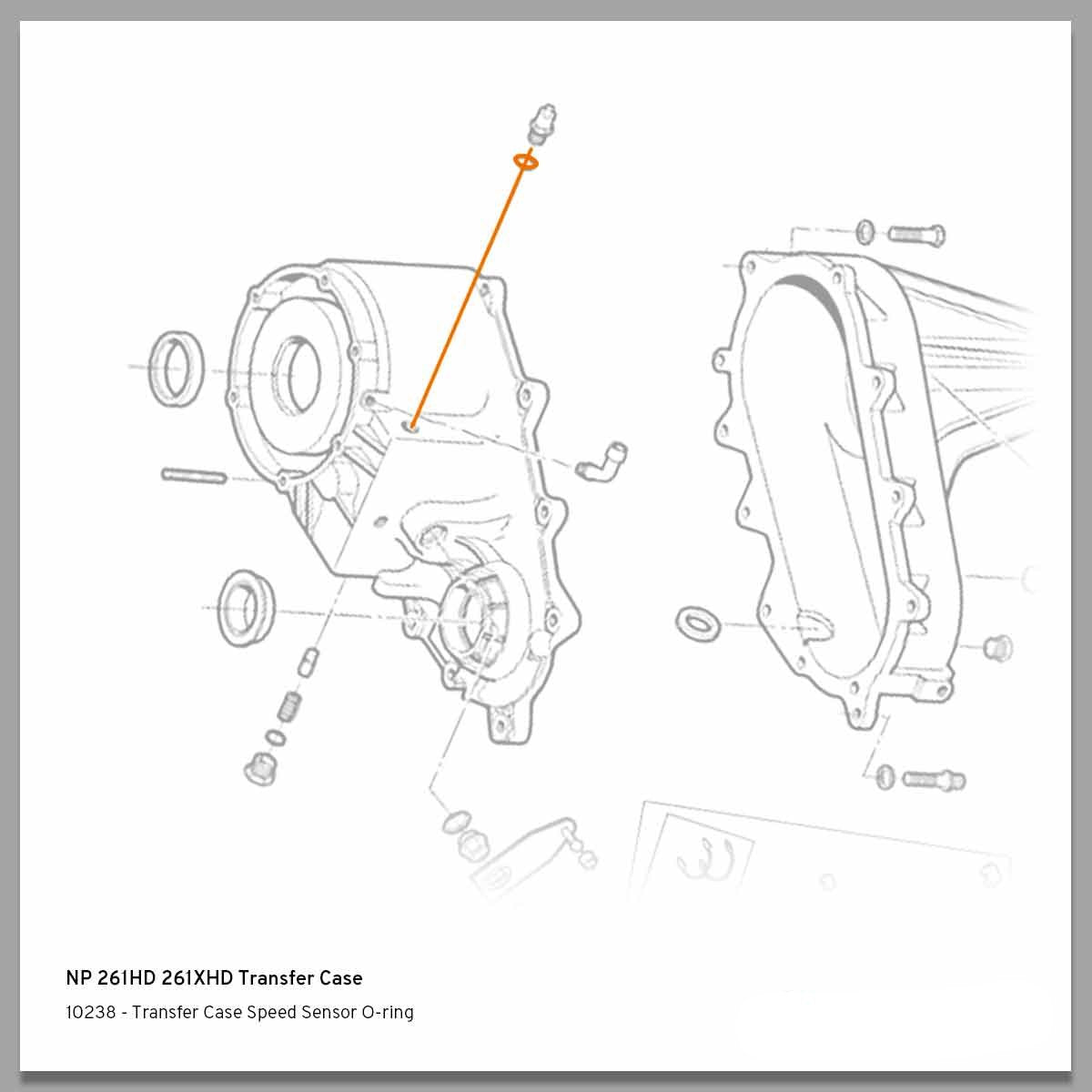 NP 261HD 261XHD Transfer Case

10238 - Transfer Case Speed Sensor O-ring