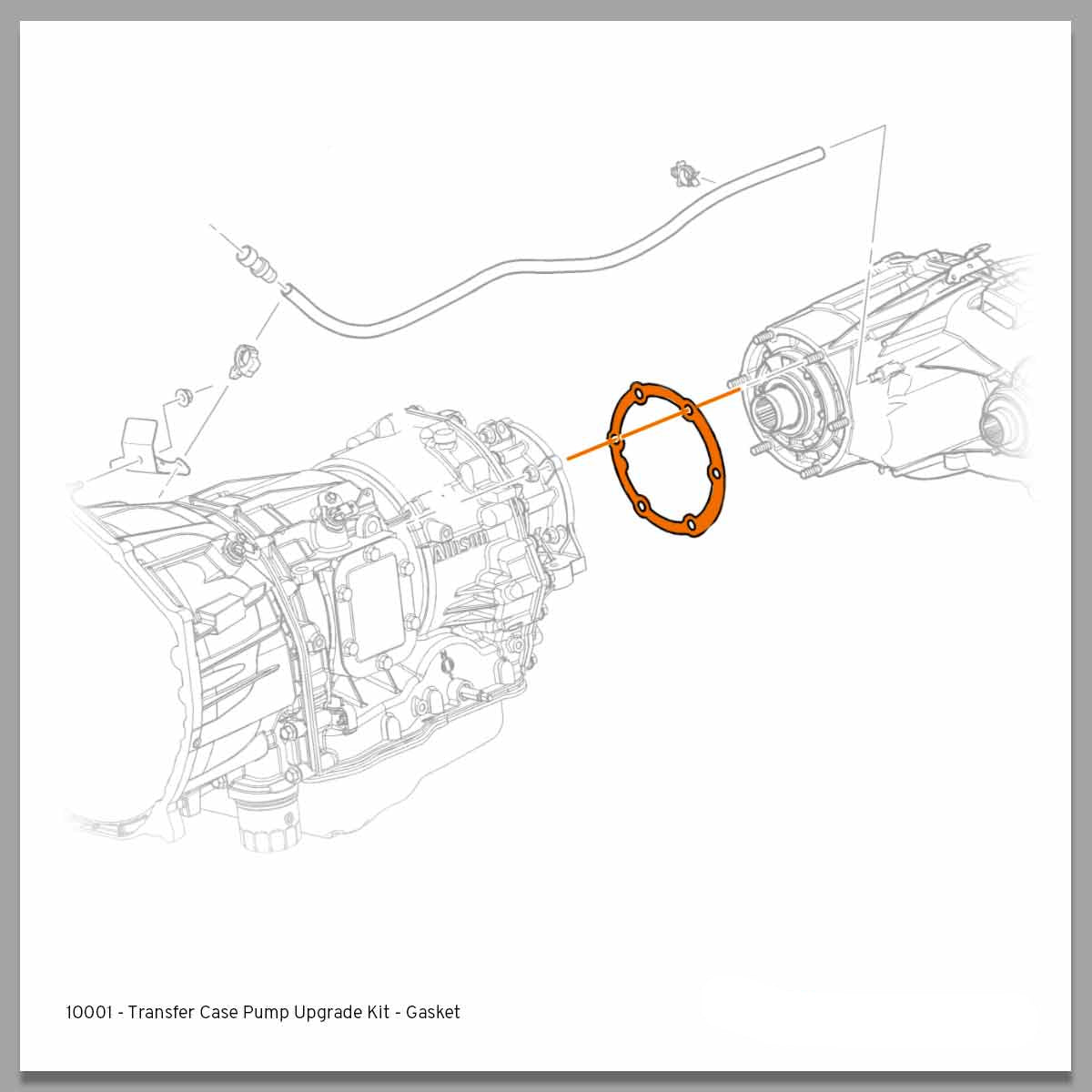 Allison

10001 - Transfer Case Pump Upgrade Kit - Gasket