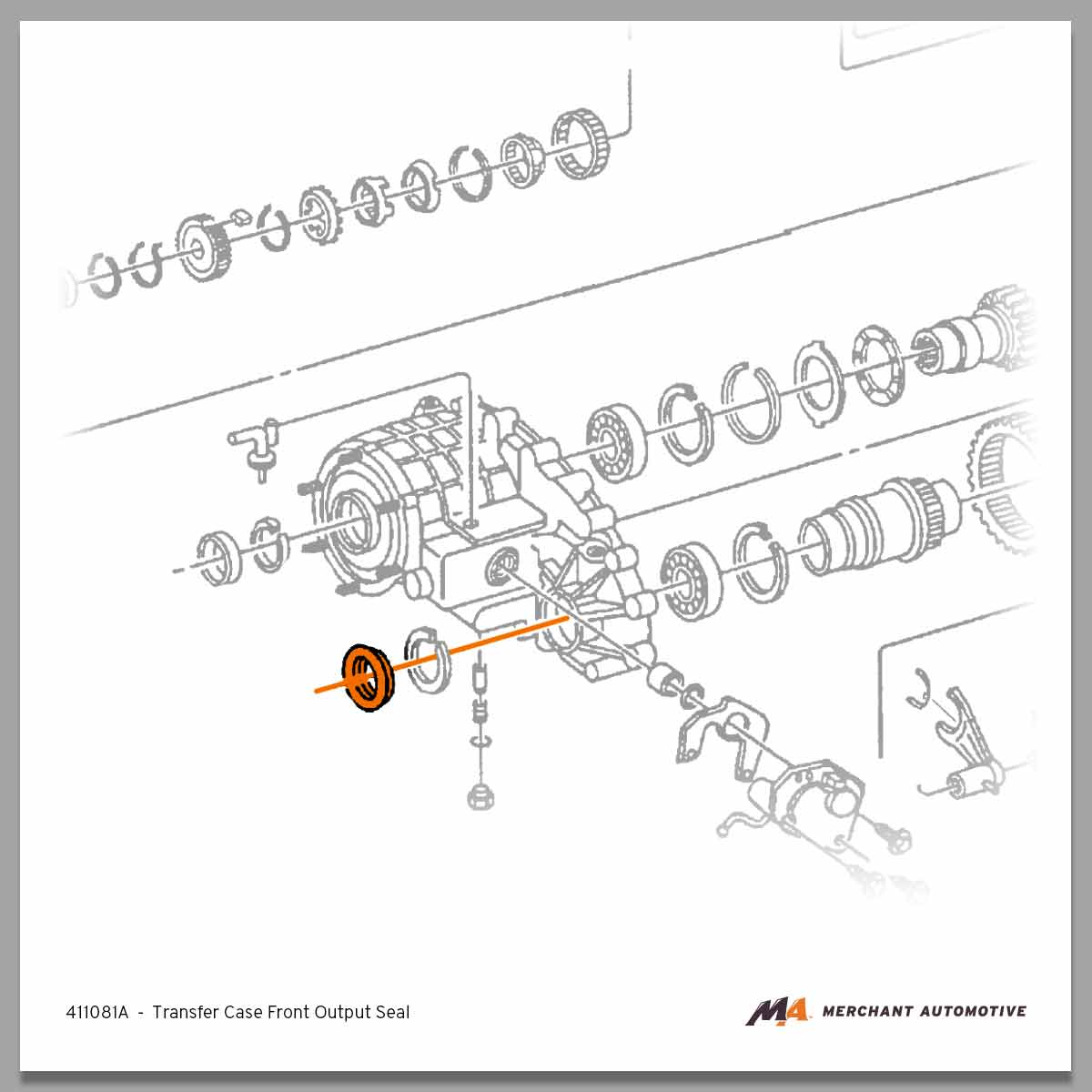 411081A - Transfer Case Front Output Seal

MA MERCHANT AUTOMOTIVE