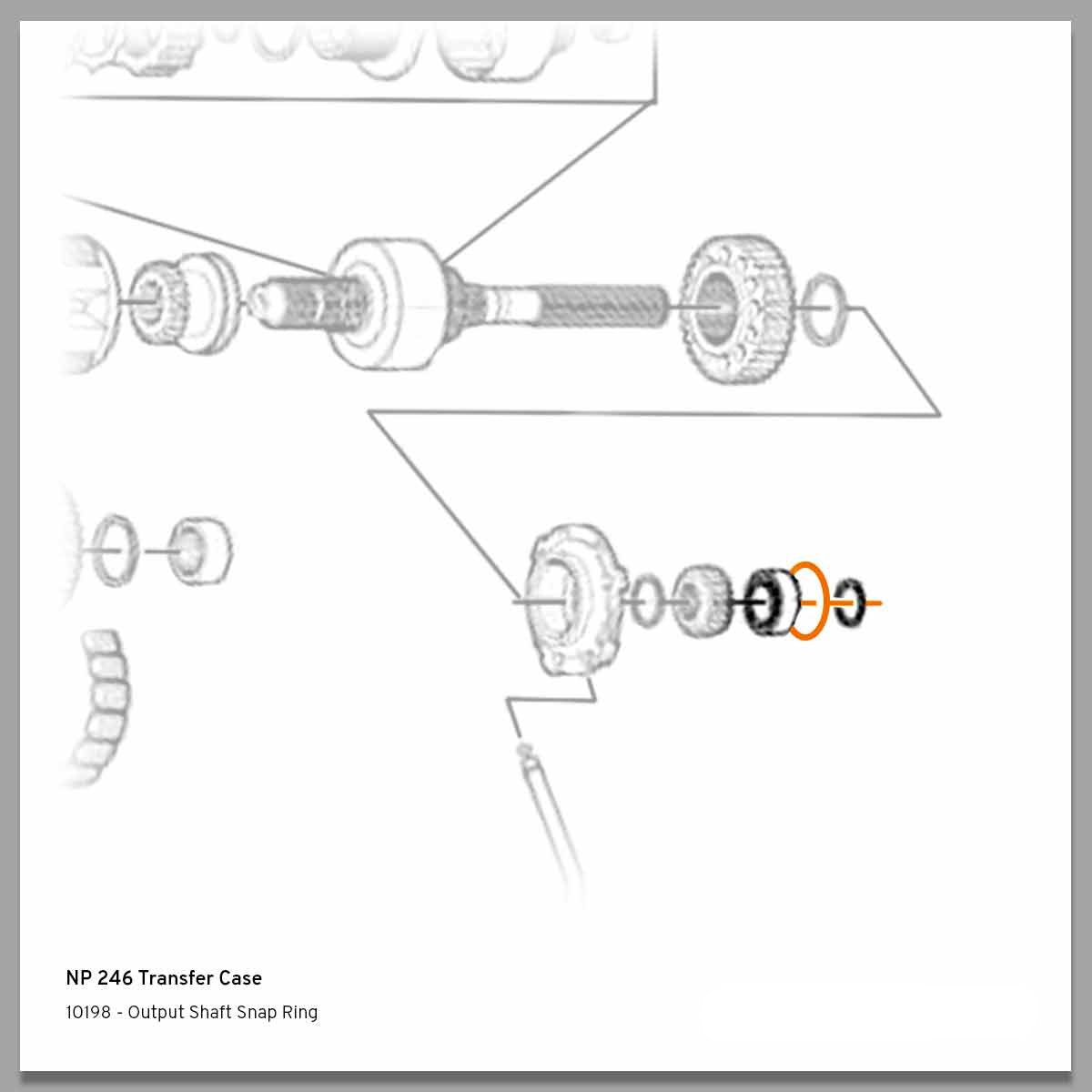 NP 246 Transfer Case

10198 - Output Shaft Snap Ring