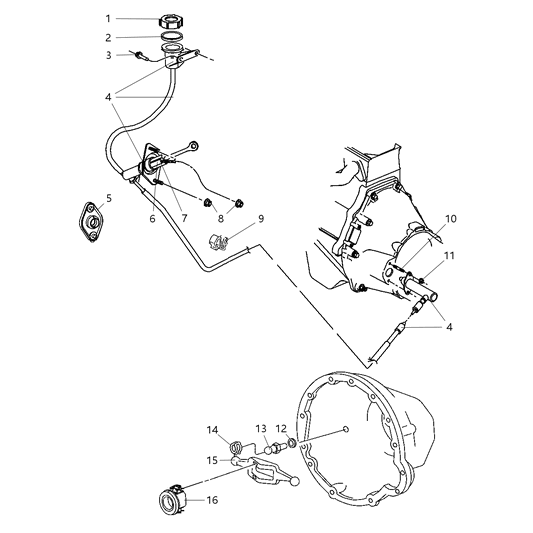 1
2
3
4
5
6
7
8
9
10
11
4
14
13
12
15
16